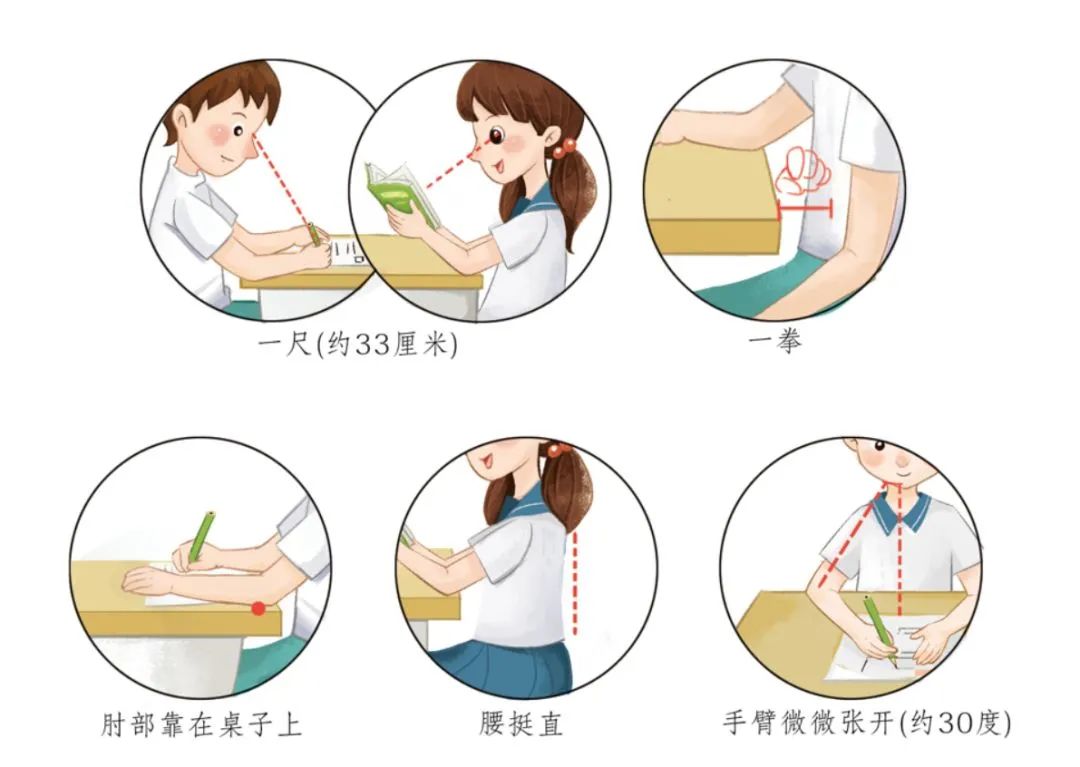 一尺(约33厘米)

一拳

肘部靠在桌子上

腰挺直

手臂微微张开(约30度)